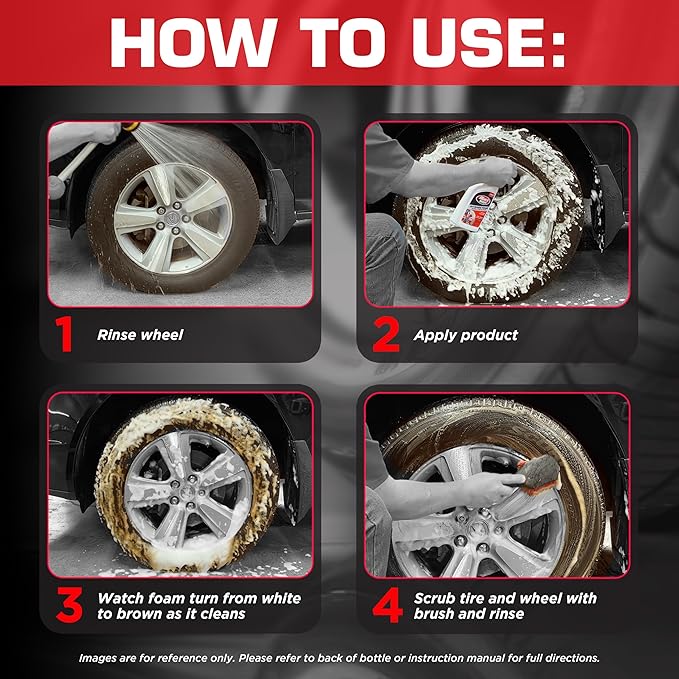 HOW TO USE:

1 Rinse wheel

2 Apply product

3 Watch foam turn from white to brown as it cleans

4 Scrub tire and wheel with brush and rinse

Images are for reference only. Please refer to back of bottle or instruction manual for full directions.