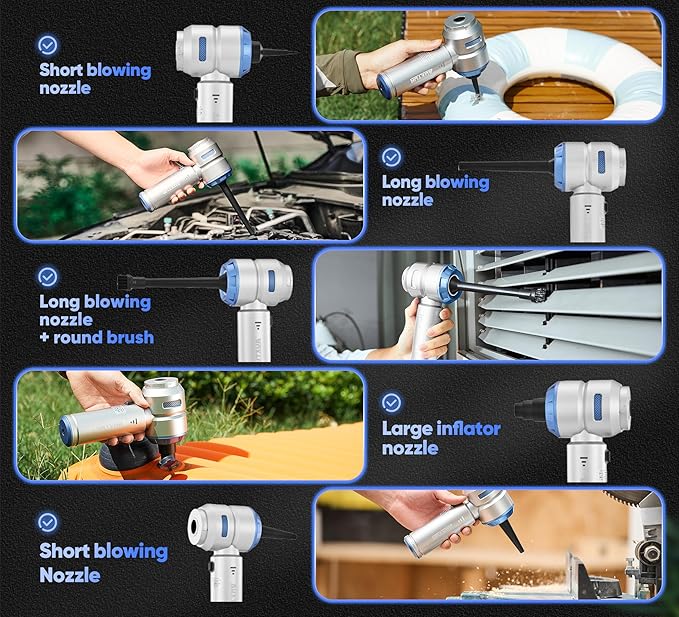 Short blowing nozzle

Long blowing nozzle

Long blowing nozzle + round brush

Large inflator nozzle

Short blowing Nozzle