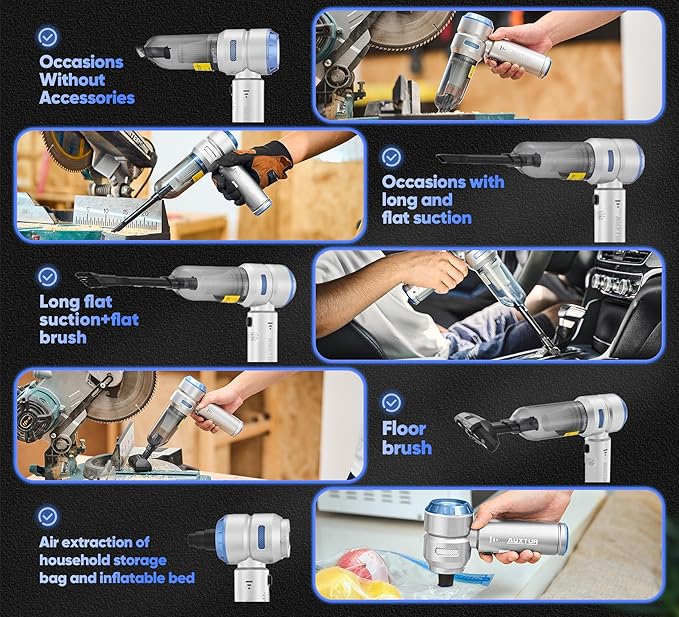 Occasions Without Accessories

Occasions with long and flat suction

Long flat suction+flat brush

Floor brush

Air extraction of household storage bag and inflatable bed

AUXTUR